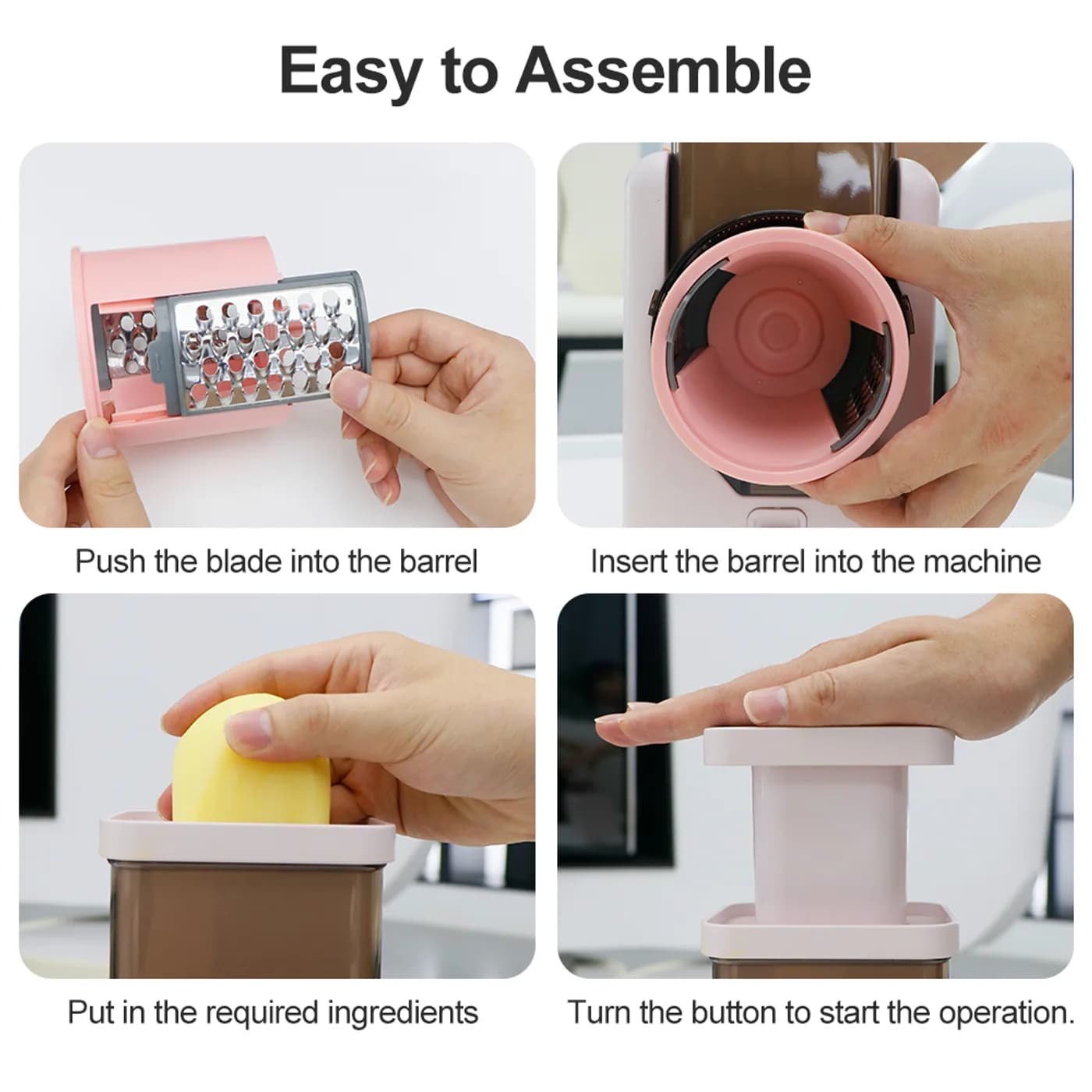 Easy to Assemble

Push the blade into the barrel

Insert the barrel into the machine

Put in the required ingredients

Turn the button to start the operation.