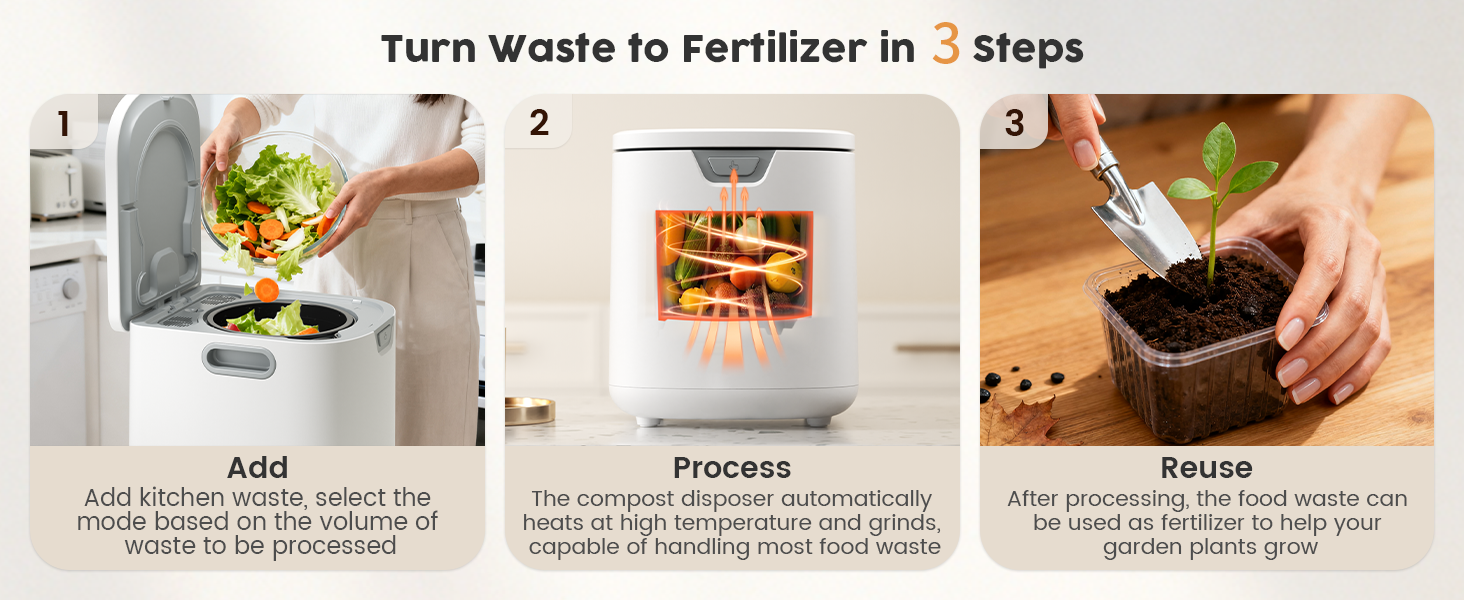 Turn Waste to Fertilizer in 3 Steps

1

Add
Add kitchen waste, select the mode based on the volume of waste to be processed

2

Process
The compost disposer automatically heats at high temperature and grinds, capable of handling most food waste

3

Reuse
After processing, the food waste can be used as fertilizer to help your garden plants grow