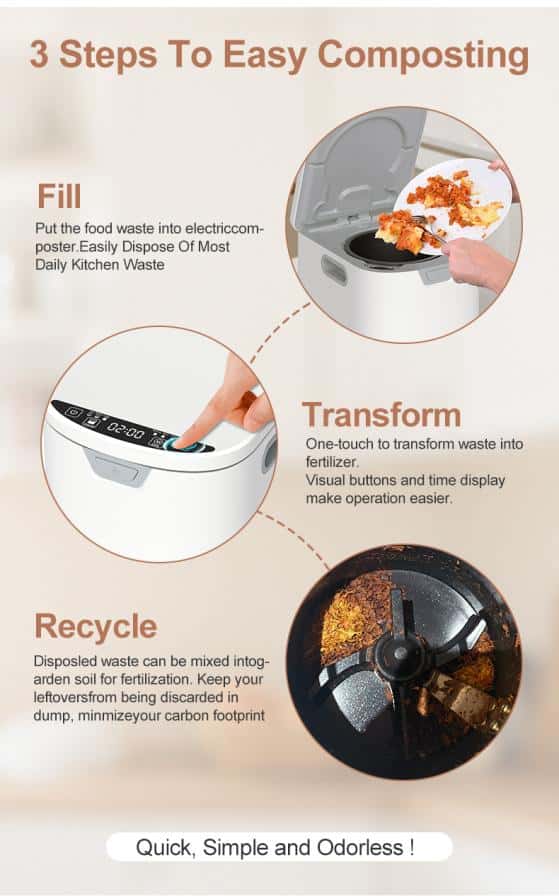 3 Steps To Easy Composting

Fill

Put the food waste into electriccomposter.Easily Dispose Of Most Daily Kitchen Waste

02:00

Transform

One-touch to transform waste into fertilizer.
Visual buttons and time display make operation easier.

Recycle

Disposled waste can be mixed intogarden soil for fertilization. Keep your leftoversfrom being discarded in dump, minmizeyour carbon footprint

Quick, Simple and Odorless !